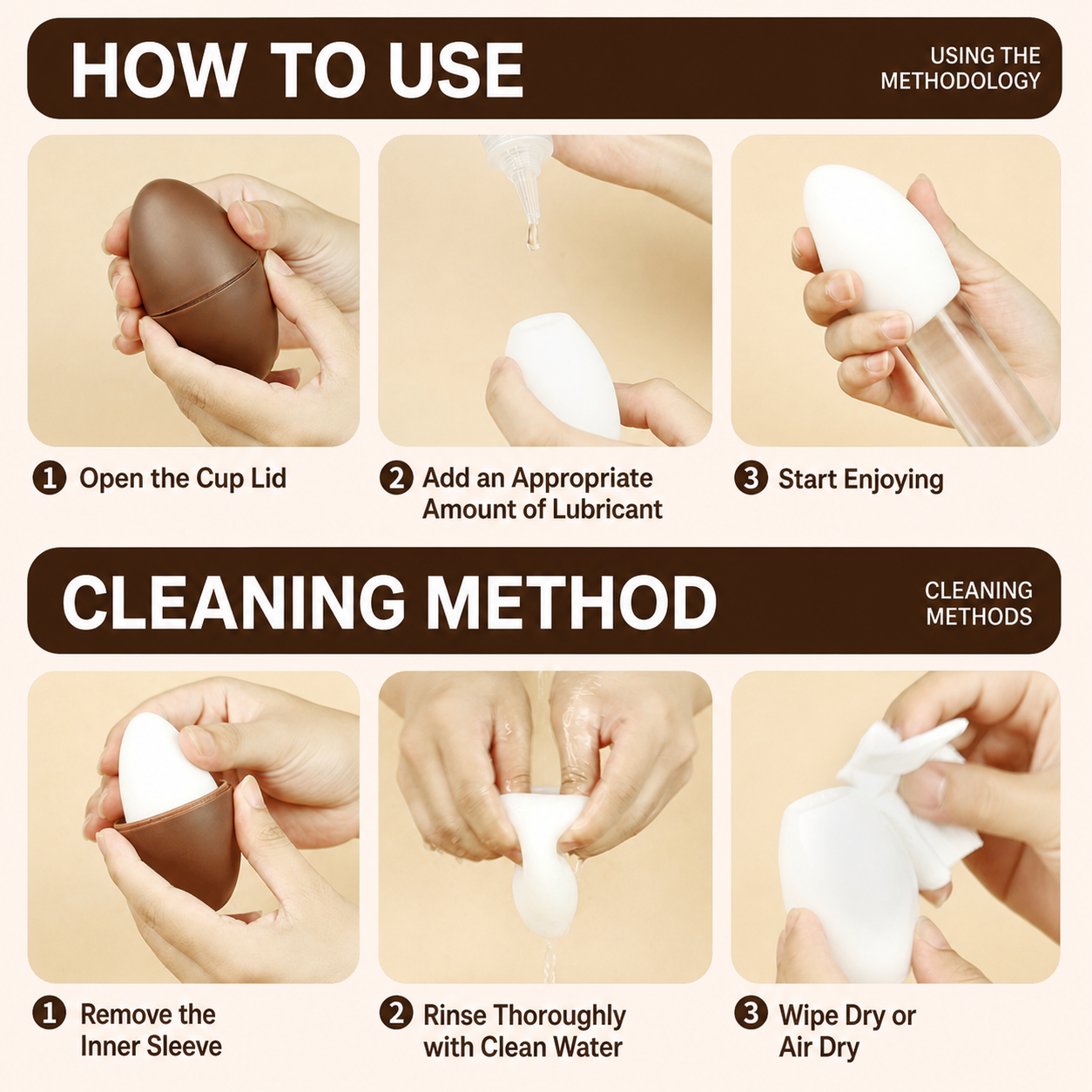 HOW TO USE

USING THE METHODOLOGY

1 Open the Cup Lid

2 Add an Appropriate Amount of Lubricant

3 Start Enjoying

CLEANING METHOD

CLEANING METHODS

1 Remove the Inner Sleeve

2 Rinse Thoroughly with Clean Water

3 Wipe Dry or Air Dry